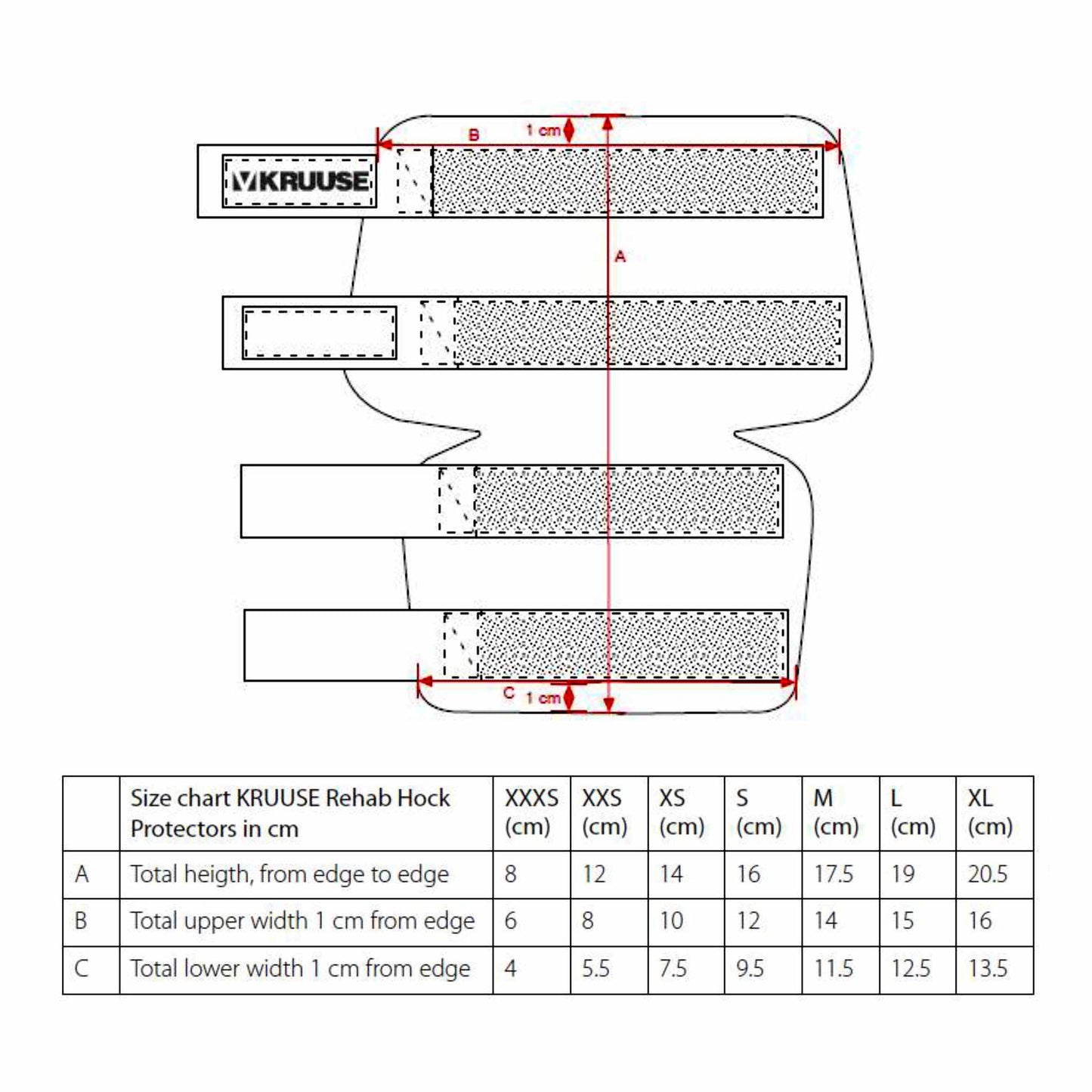 B
1 cm
KRUUSE
A
C
1 cm

| | Size chart KRUUSE Rehab Hock Protectors in cm | XXXS (cm) | XXS (cm) | XS (cm) | S (cm) | M (cm) | L (cm) | XL (cm) |
|---|---|---|---|---|---|---|---|---|
| A | Total heigth, from edge to edge | 8 | 12 | 14 | 16 | 17.5 | 19 | 20.5 |
| B | Total upper width 1 cm from edge | 6 | 8 | 10 | 12 | 14 | 15 | 16 |
| C | Total lower width 1 cm from edge | 4 | 5.5 | 7.5 | 9.5 | 11.5 | 12.5 | 13.5 |